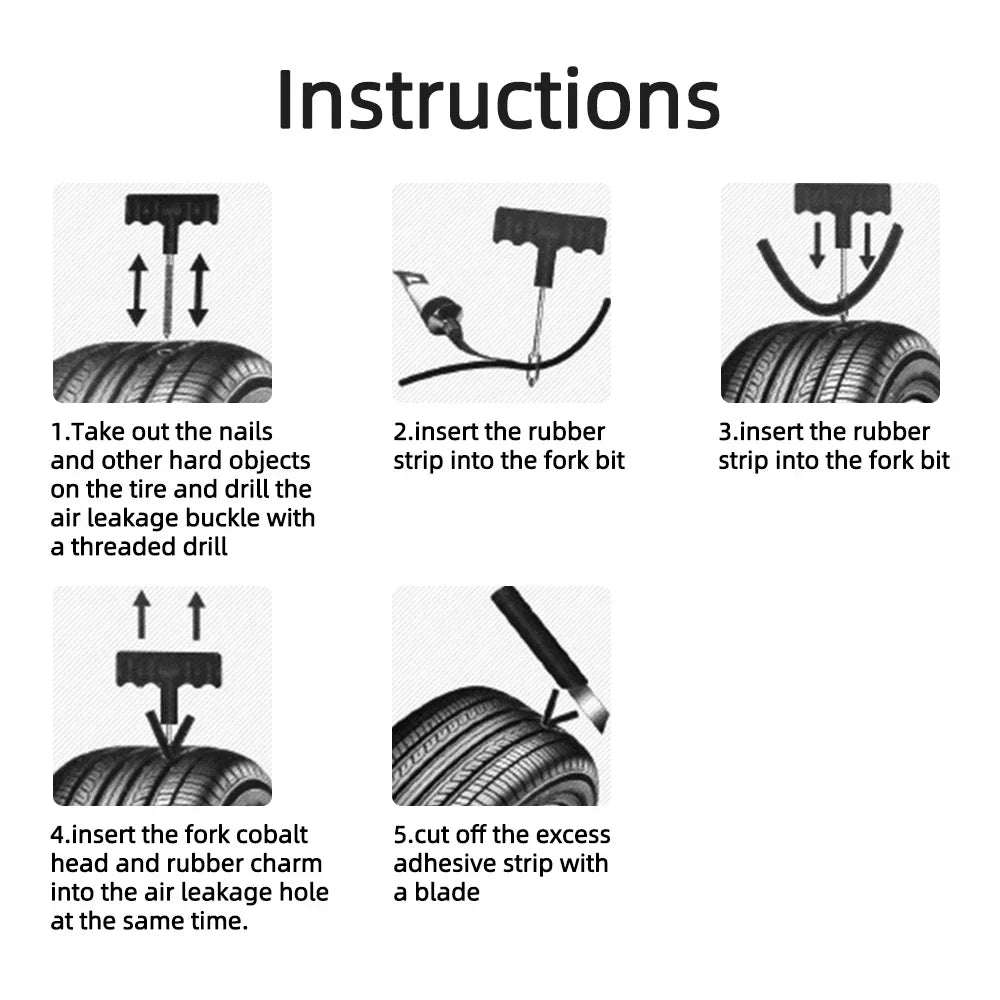 Instructions

1.Take out the nails and other hard objects on the tire and drill the air leakage buckle with a threaded drill

2.insert the rubber strip into the fork bit

3.insert the rubber strip into the fork bit

4.insert the fork cobalt head and rubber charm into the air leakage hole at the same time.

5.cut off the excess adhesive strip with a blade