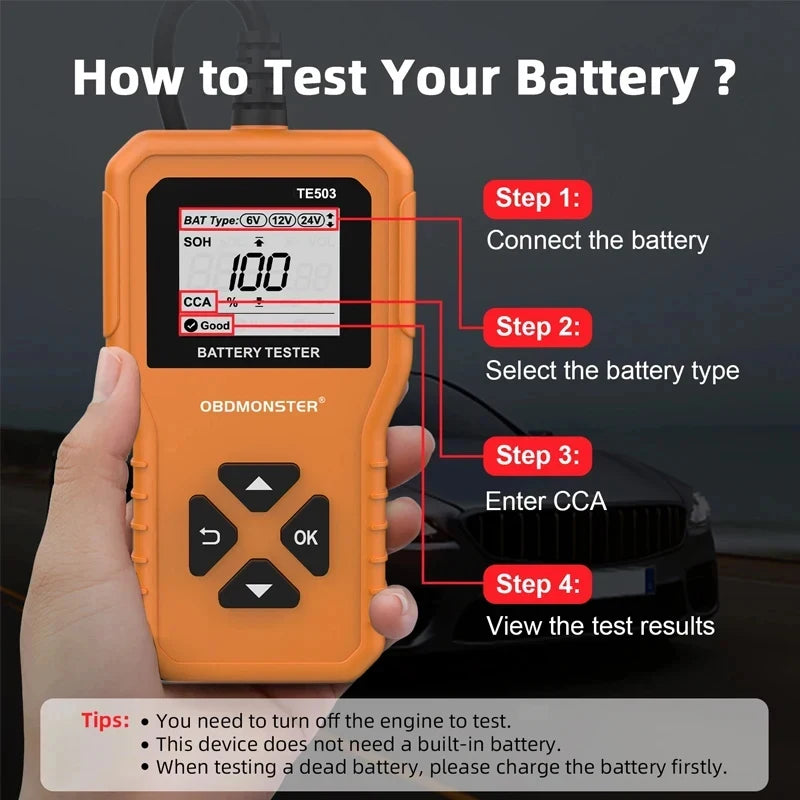 How to Test Your Battery ?

TE503

BAT Type: 6V 12V 24V

SOH

100

CCA %

Good

BATTERY TESTER

OBDMONSTER®

OK

Step 1:
Connect the battery

Step 2:
Select the battery type

Step 3:
Enter CCA

Step 4:
View the test results

Tips: • You need to turn off the engine to test.
• This device does not need a built-in battery.
• When testing a dead battery, please charge the battery firstly.