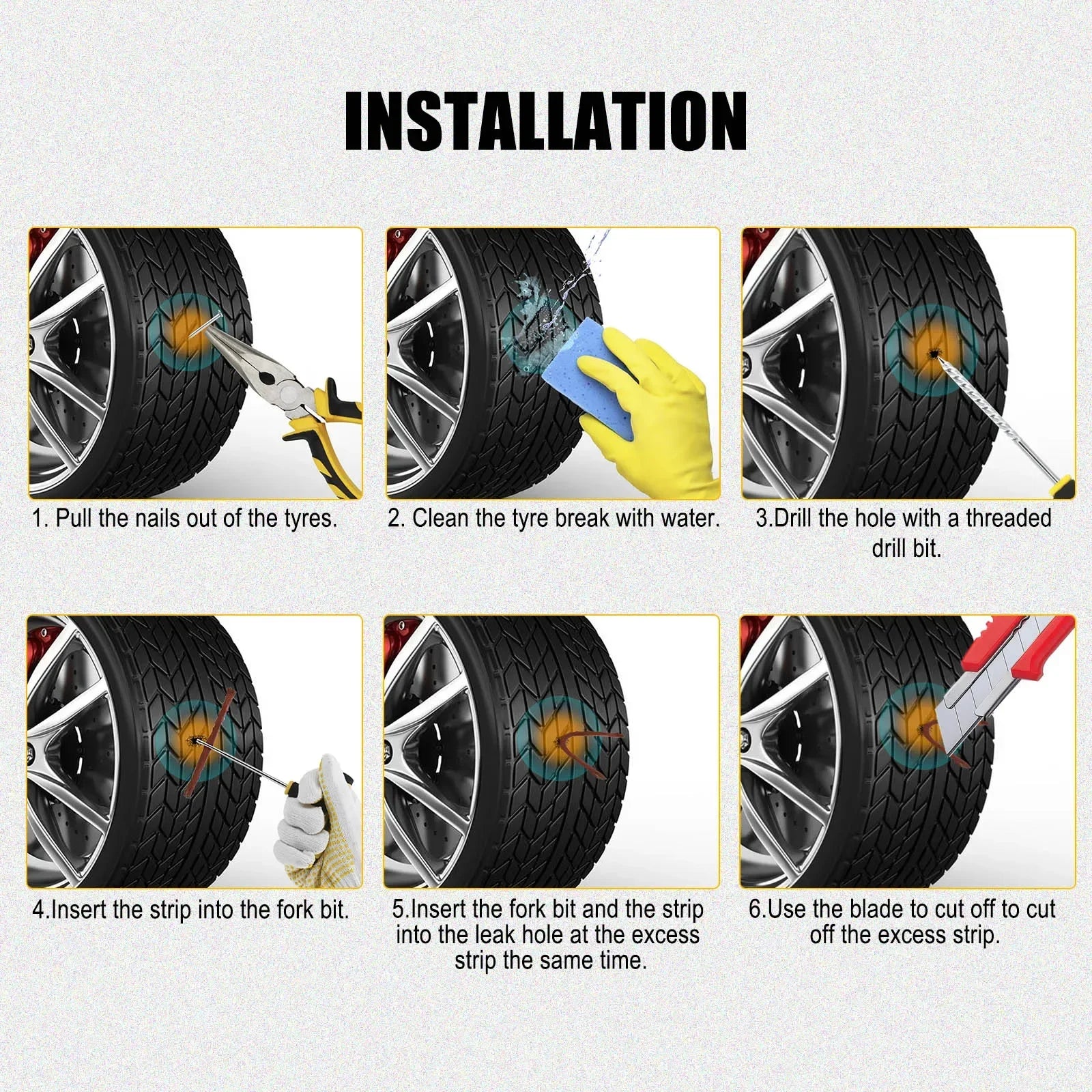 INSTALLATION

1. Pull the nails out of the tyres.

2. Clean the tyre break with water.

3.Drill the hole with a threaded drill bit.

4.Insert the strip into the fork bit.

5.Insert the fork bit and the strip into the leak hole at the excess strip the same time.

6.Use the blade to cut off to cut off the excess strip.